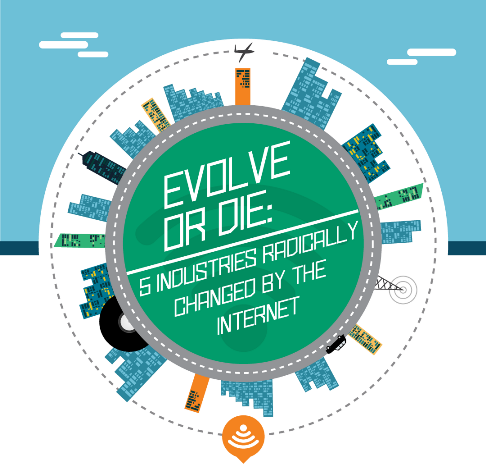 EVOLVE OR DIE:

5 INDUSTRIES RADICALLY CHANGED BY THE INTERNET