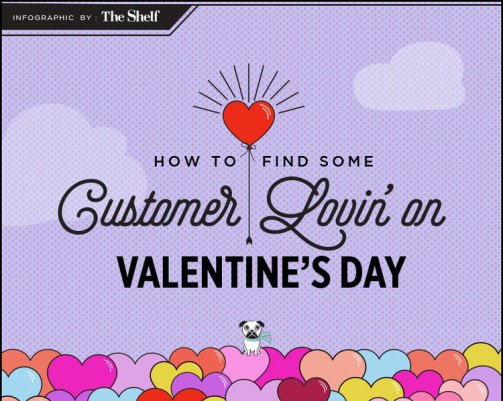 INFOGRAPHIC BY : The Shelf

HOW TO FIND SOME

Customer Lovin' on

VALENTINE'S DAY