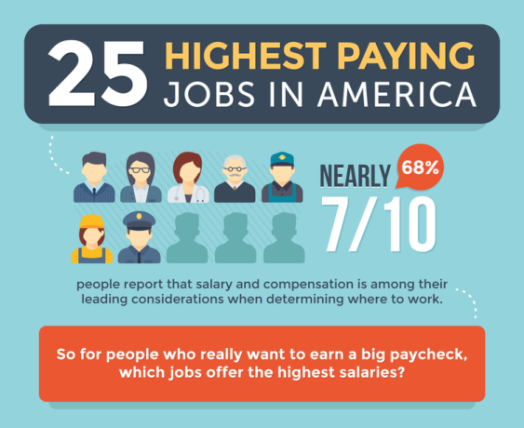 25 HIGHEST PAYING JOBS IN AMERICA

NEARLY 68%

7/10

people report that salary and compensation is among their leading considerations when determining where to work.

So for people who really want to earn a big paycheck, which jobs offer the highest salaries?