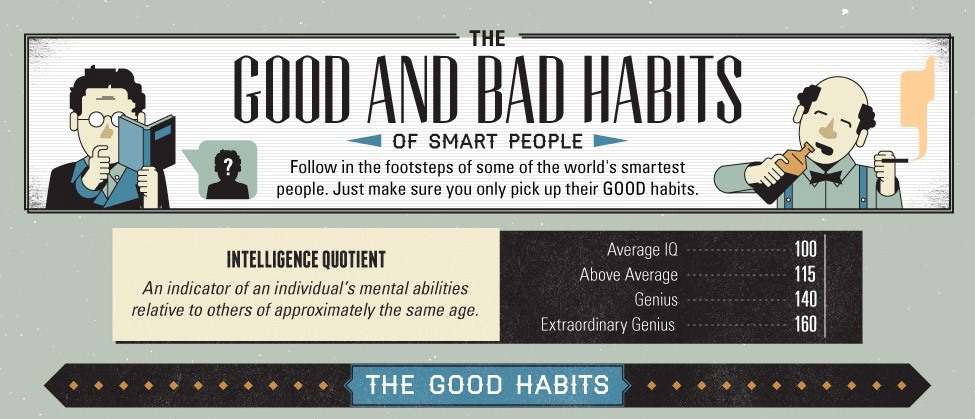 THE
GOOD AND BAD HABITS
OF SMART PEOPLE

?

Follow in the footsteps of some of the world's smartest people. Just make sure you only pick up their GOOD habits.

INTELLIGENCE QUOTIENT
An indicator of an individual's mental abilities relative to others of approximately the same age.

| | |
|---|---|
| Average IQ | 100 |
| Above Average | 115 |
| Genius | 140 |
| Extraordinary Genius | 160 |

THE GOOD HABITS