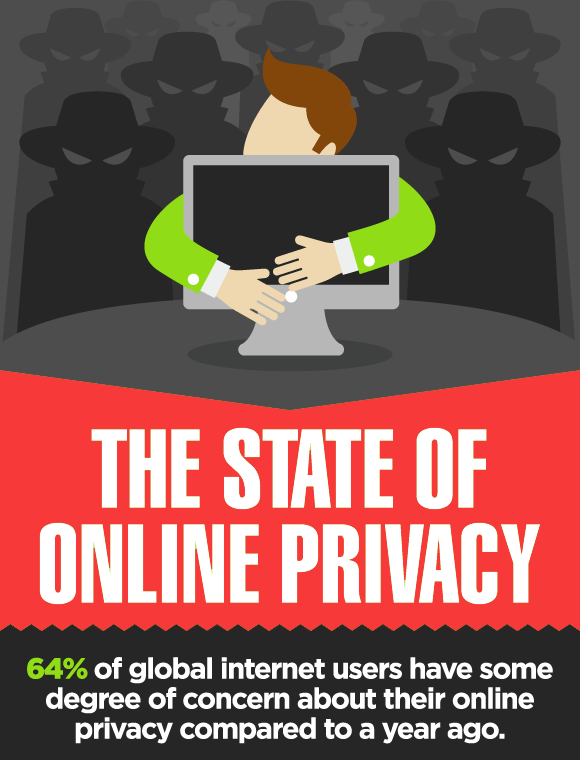 THE STATE OF ONLINE PRIVACY

64% of global internet users have some degree of concern about their online privacy compared to a year ago.