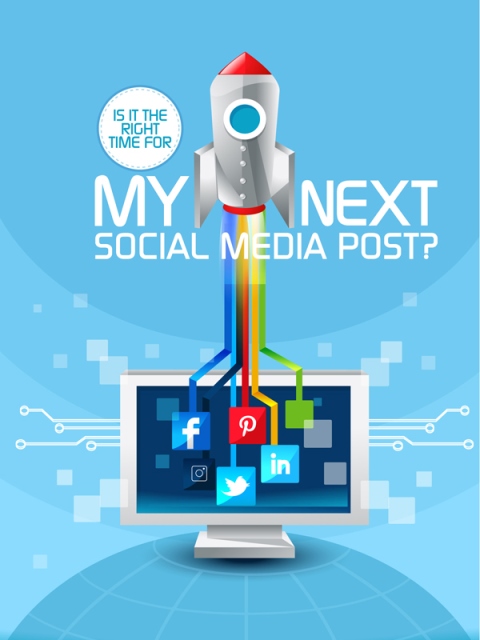 IS IT THE RIGHT TIME FOR

MY NEXT SOCIAL MEDIA POST?

f

P

in