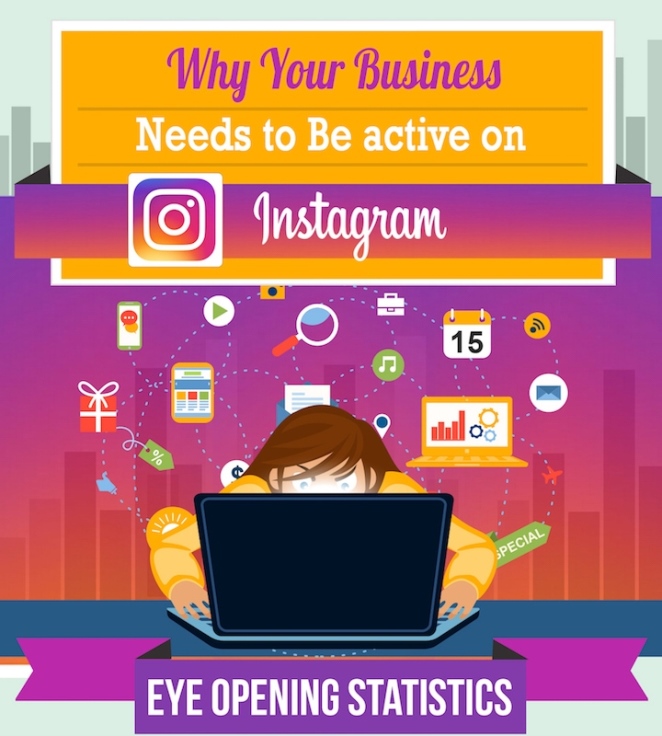 Why Your Business
Needs to Be active on
Instagram

15

%

SPECIAL

EYE OPENING STATISTICS