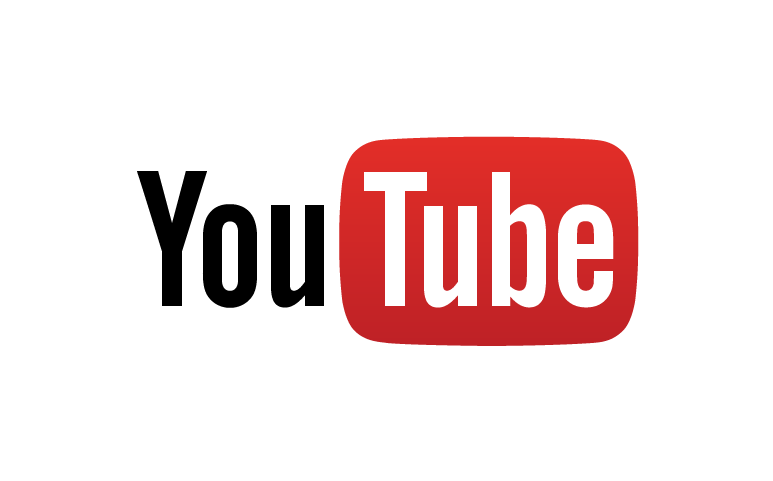 YouTube