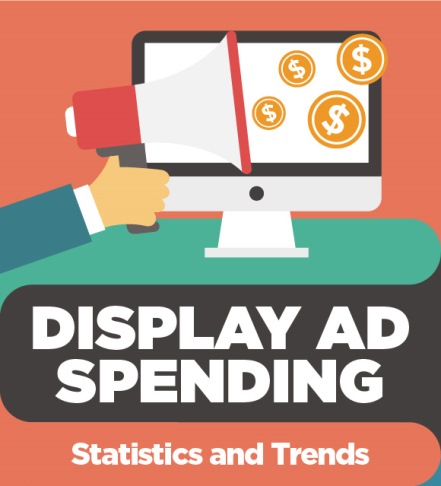 $
$
$
$

DISPLAY AD SPENDING

Statistics and Trends