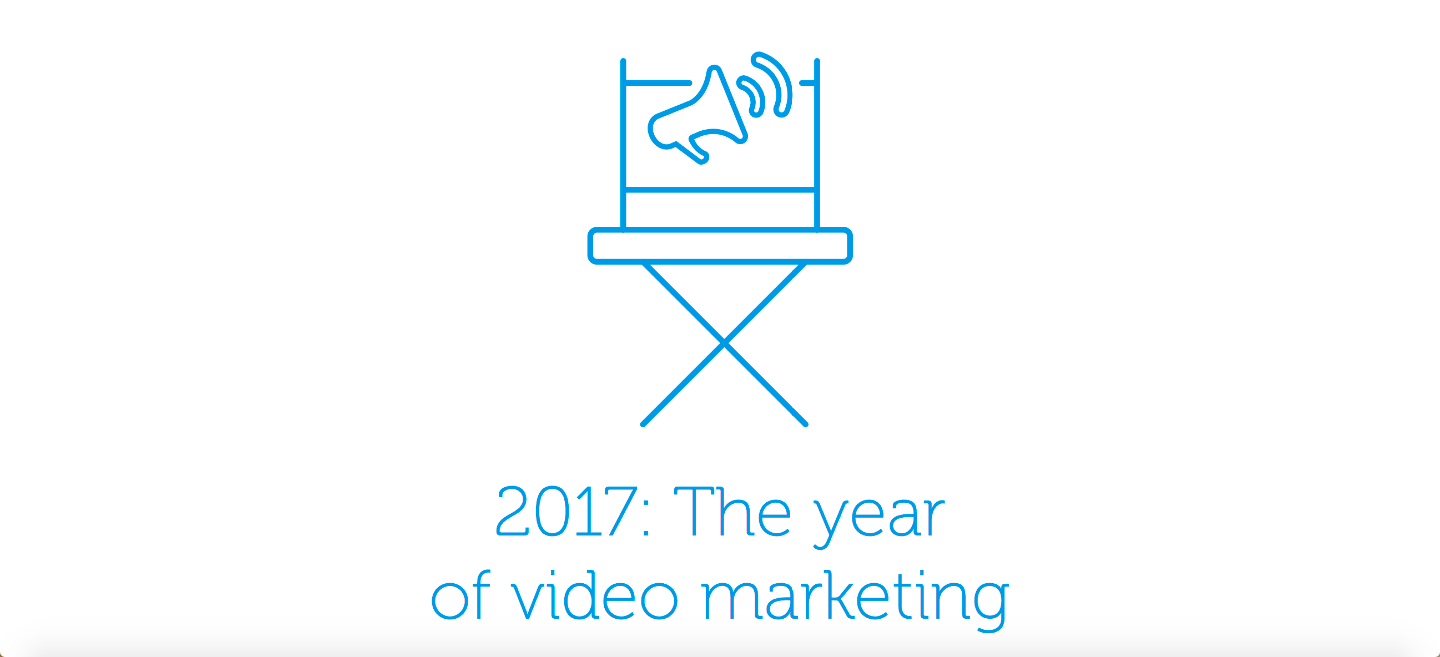 2017: The year
of video marketing