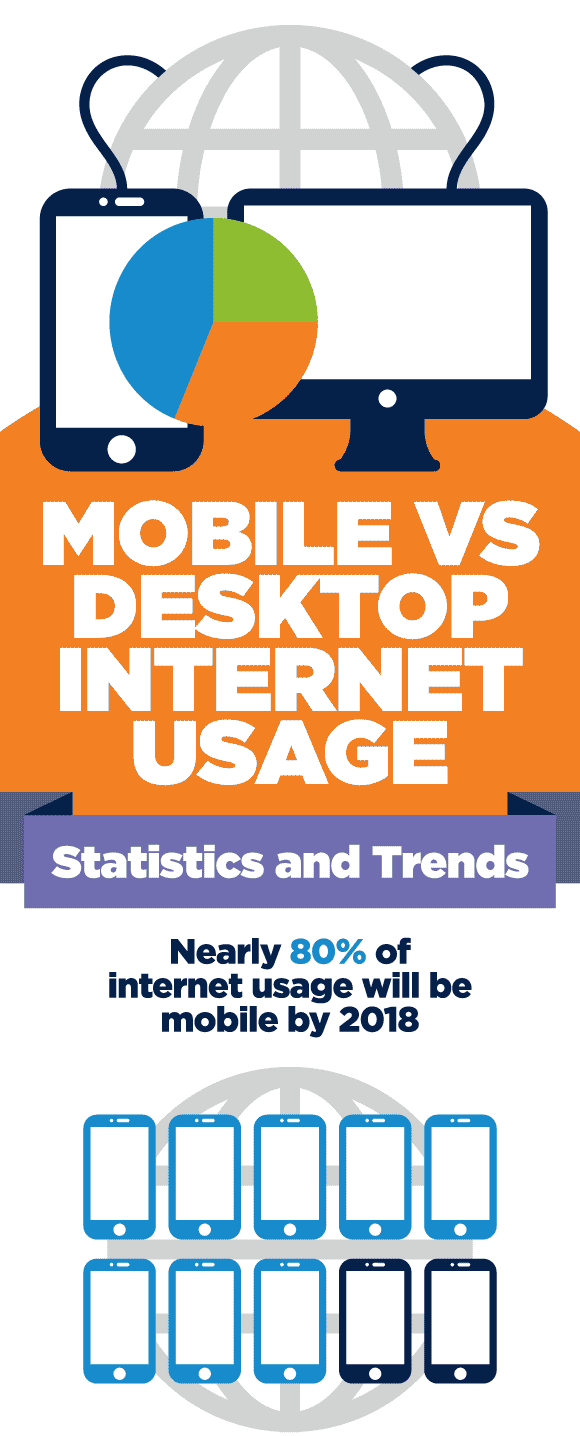 MOBILE VS DESKTOP INTERNET USAGE

Statistics and Trends

Nearly 80% of internet usage will be mobile by 2018