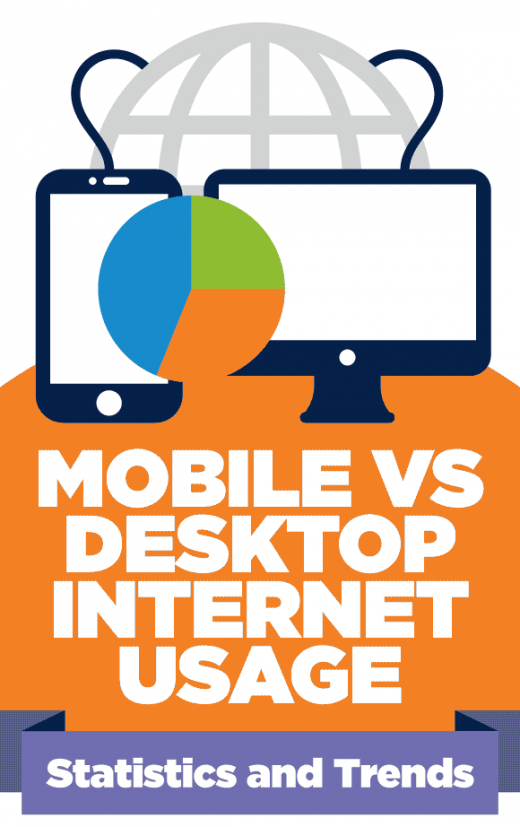 MOBILE VS DESKTOP INTERNET USAGE

Statistics and Trends