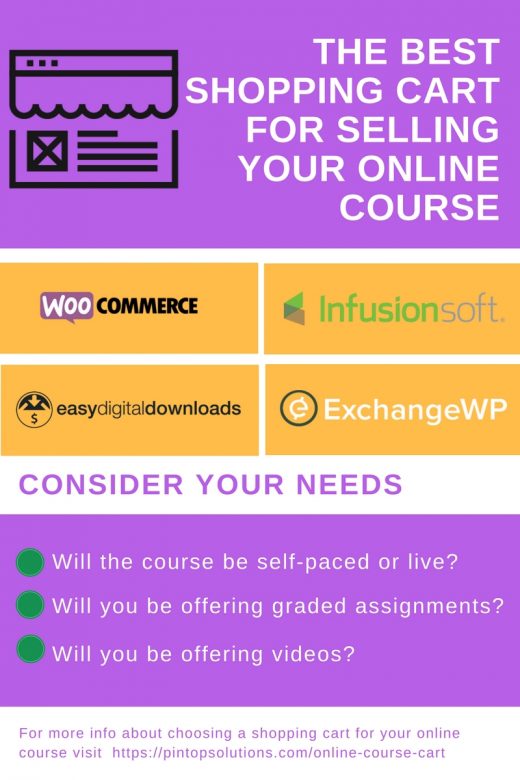 THE BEST SHOPPING CART FOR SELLING YOUR ONLINE COURSE

WOO COMMERCE

Infusionsoft.

easydigitaldownloads

ExchangeWP

CONSIDER YOUR NEEDS

Will the course be self-paced or live?

Will you be offering graded assignments?

Will you be offering videos?

For more info about choosing a shopping cart for your online course visit https://pintopsolutions.com/online-course-cart