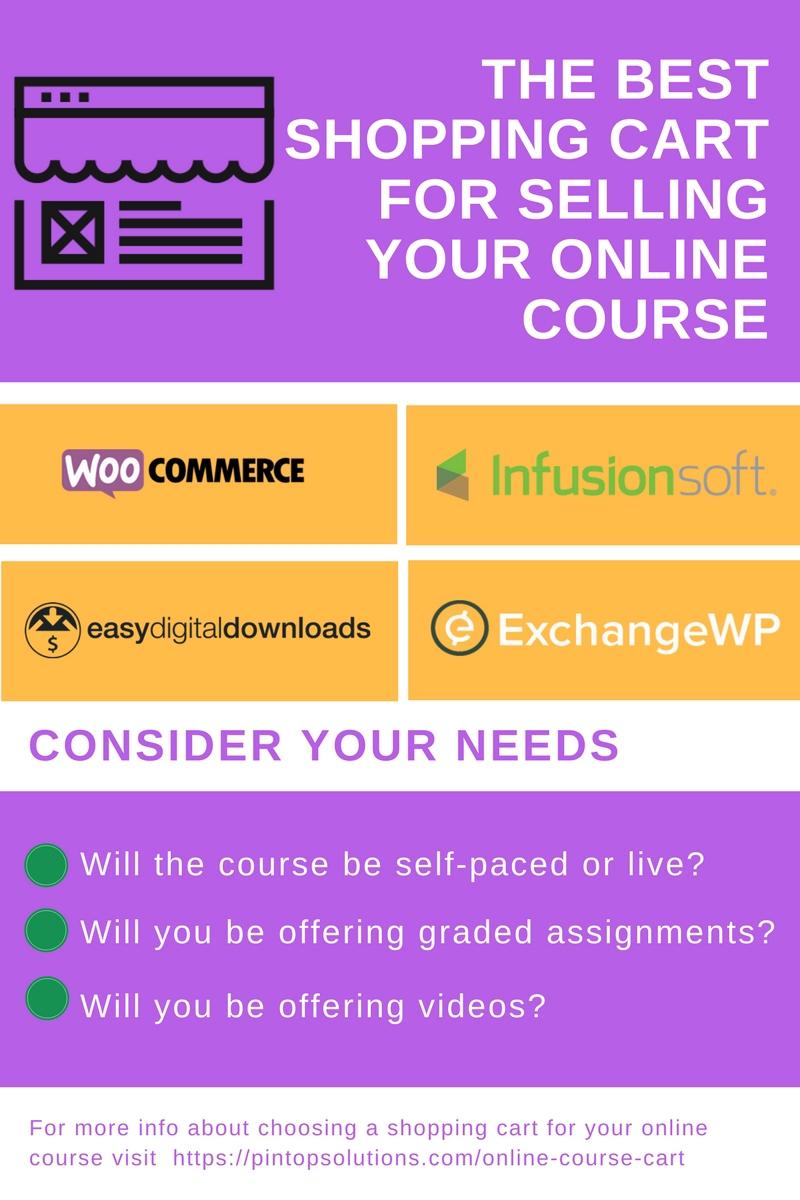 THE BEST SHOPPING CART FOR SELLING YOUR ONLINE COURSE

WOO COMMERCE

Infusionsoft.

easydigitaldownloads

ExchangeWP

CONSIDER YOUR NEEDS

Will the course be self-paced or live?

Will you be offering graded assignments?

Will you be offering videos?

For more info about choosing a shopping cart for your online course visit https://pintopsolutions.com/online-course-cart