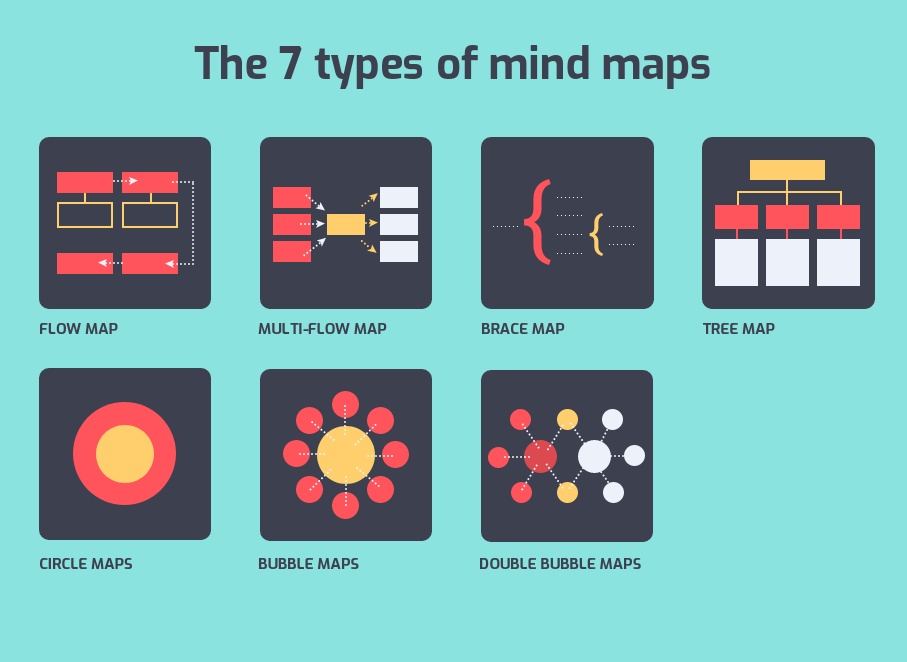 The 7 types of mind maps

FLOW MAP

MULTI-FLOW MAP

BRACE MAP

TREE MAP

CIRCLE MAPS

BUBBLE MAPS

DOUBLE BUBBLE MAPS