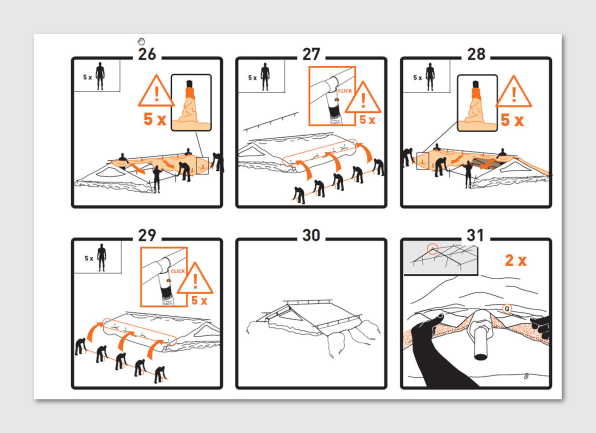 26

5 x

5 x

27

5 x

CLICK

5 x

28

5 x

5 x

29

5 x

CLICK

5 x

30

31

2 x