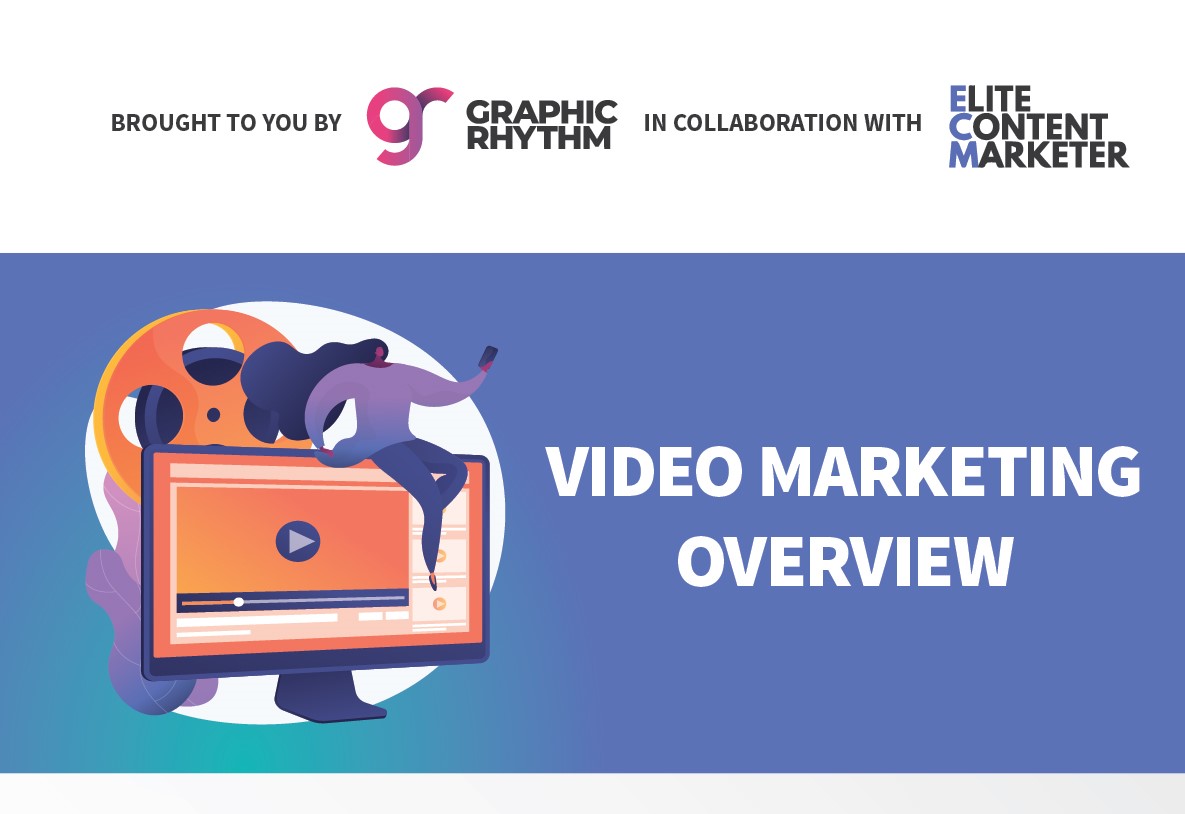 BROUGHT TO YOU BY gr GRAPHIC RHYTHM IN COLLABORATION WITH ELITE CONTENT MARKETER

VIDEO MARKETING OVERVIEW