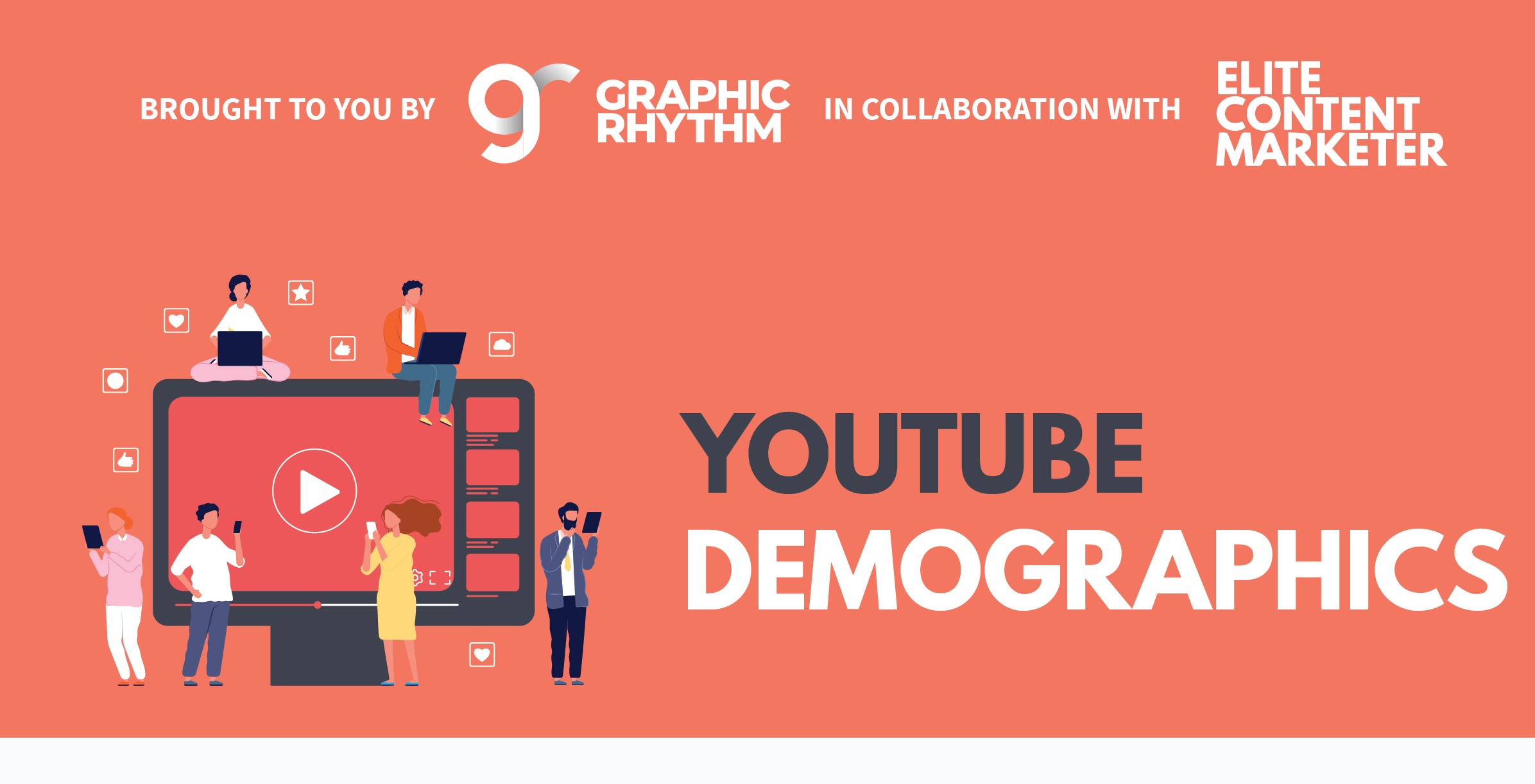 BROUGHT TO YOU BY

gr GRAPHIC RHYTHM

IN COLLABORATION WITH

ELITE CONTENT MARKETER

YOUTUBE DEMOGRAPHICS