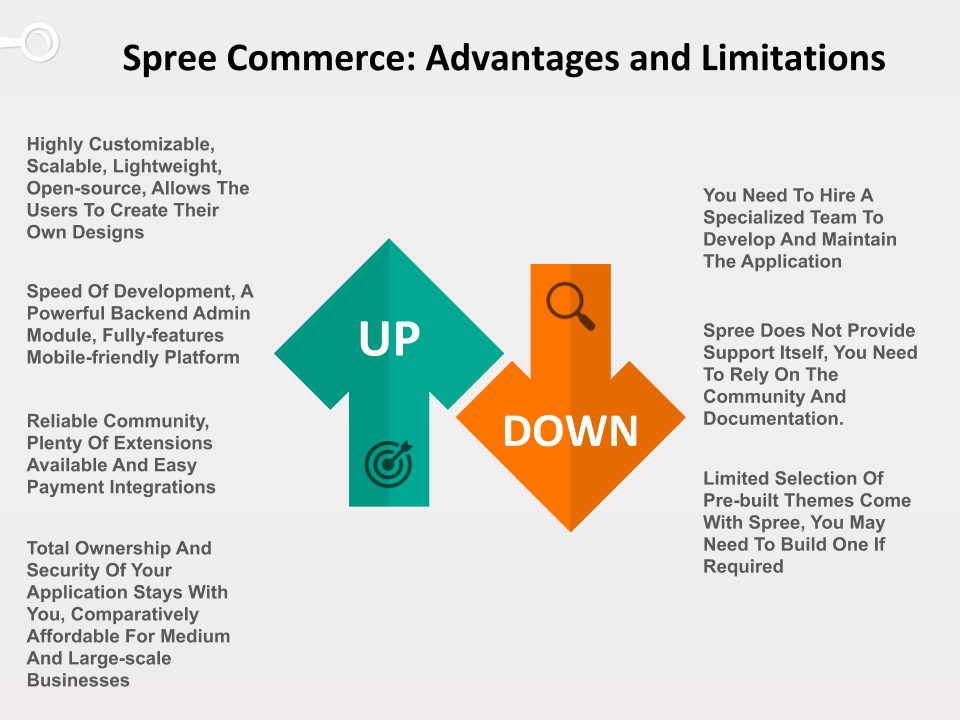 Spree Commerce: Advantages and Limitations

Highly Customizable, Scalable, Lightweight, Open-source, Allows The Users To Create Their Own Designs

Speed Of Development, A Powerful Backend Admin Module, Fully-features Mobile-friendly Platform

Reliable Community, Plenty Of Extensions Available And Easy Payment Integrations

Total Ownership And Security Of Your Application Stays With You, Comparatively Affordable For Medium And Large-scale Businesses

UP

DOWN

You Need To Hire A Specialized Team To Develop And Maintain The Application

Spree Does Not Provide Support Itself, You Need To Rely On The Community And Documentation.

Limited Selection Of Pre-built Themes Come With Spree, You May Need To Build One If Required