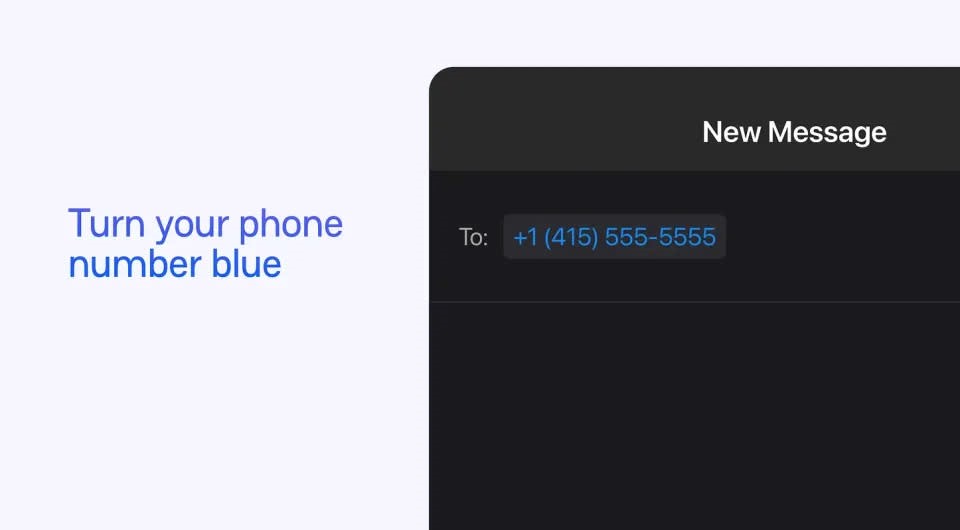 Turn your phone number blue

New Message

To: +1 (415) 555-5555