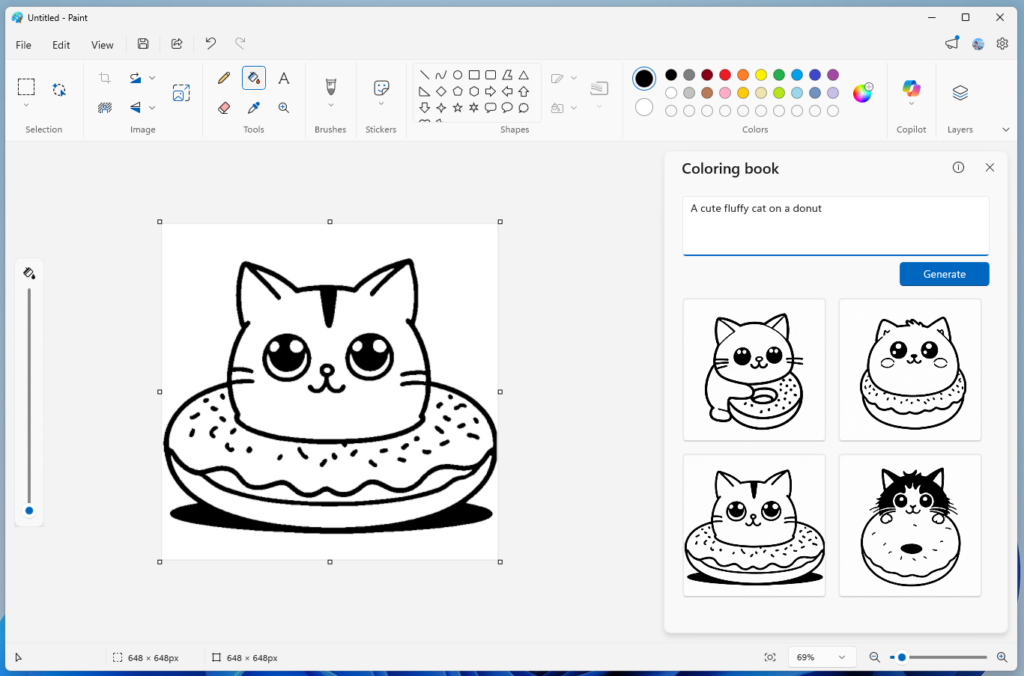 Untitled - Paint

File Edit View

Selection Image Tools Brushes Stickers Shapes Colors Copilot Layers

Coloring book

A cute fluffy cat on a donut

Generate

648 × 648px 648 × 648px 69%